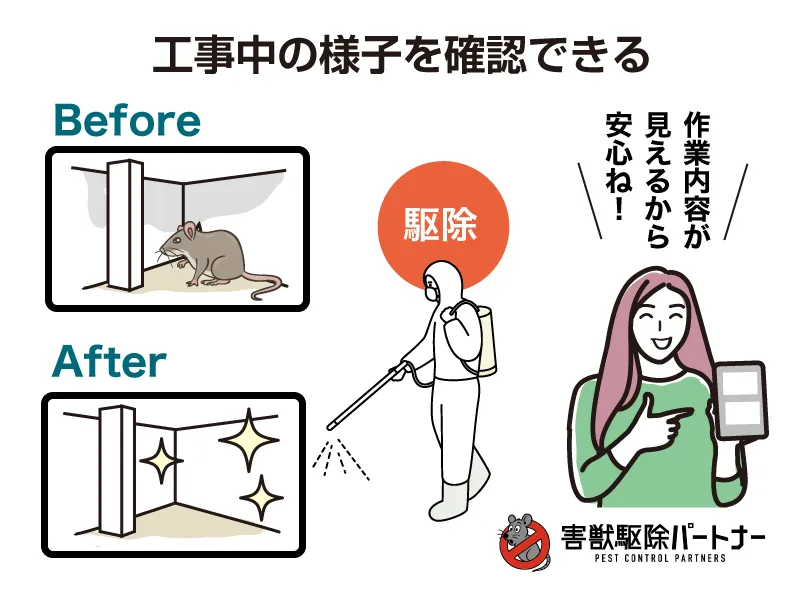 工事中の様子を確認できる

Before

After

駆除

作業内容が見えるから安心ね！

害獣駆除パートナー
PEST CONTROL PARTNERS